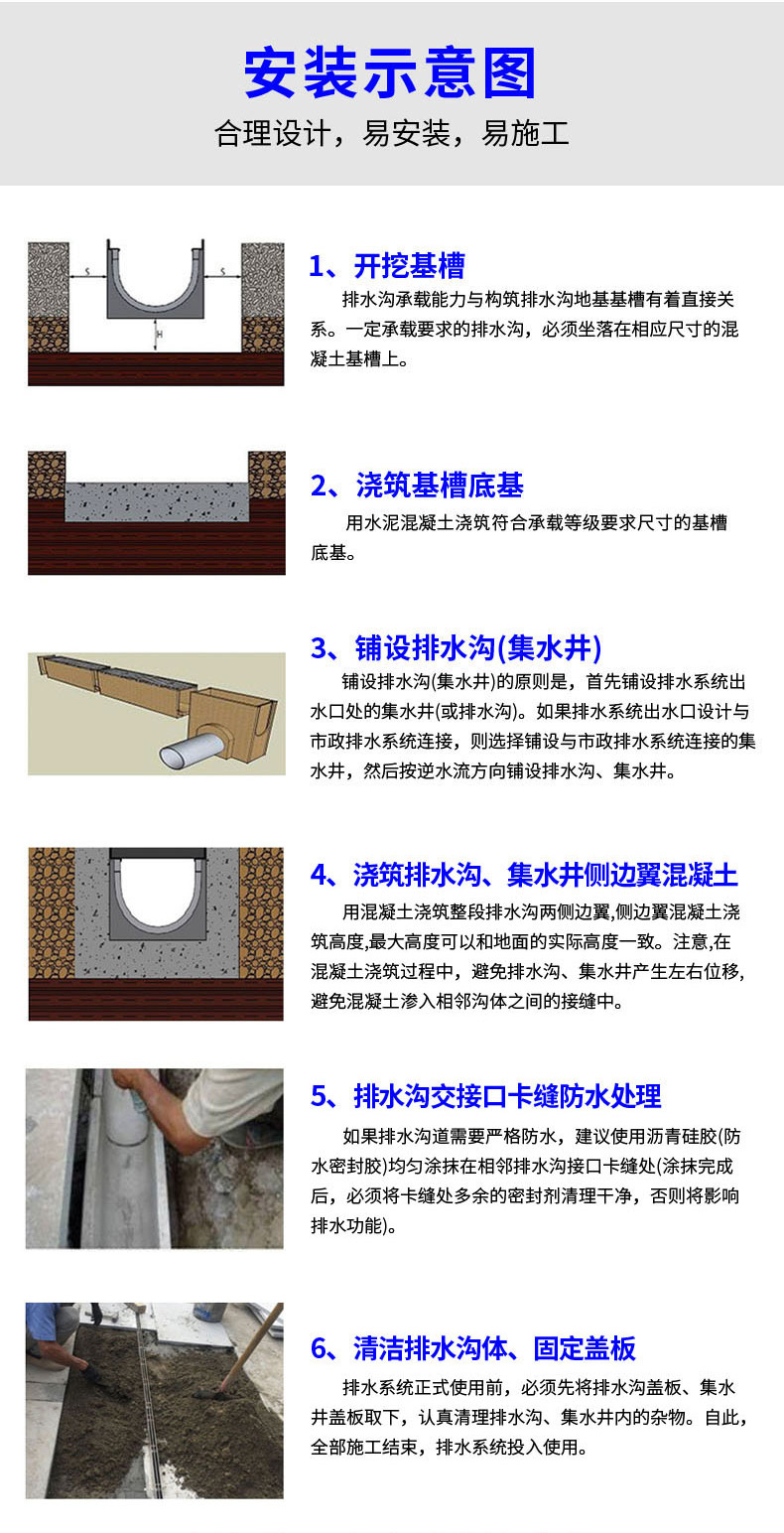 安装示意图

合理设计，易安装，易施工

S S H

1、开挖基槽

排水沟承载能力与构筑排水沟地基基槽有着直接关系。一定承载要求的排水沟，必须坐落在相应尺寸的混凝土基槽上。

2、浇筑基槽底基

用水泥混凝土浇筑符合承载等级要求尺寸的基槽底基。

3、铺设排水沟(集水井)

铺设排水沟(集水井)的原则是，首先铺设排水系统出水口处的集水井(或排水沟)。如果排水系统出水口设计与市政排水系统连接，则选择铺设与市政排水系统连接的集水井，然后按逆水流方向铺设排水沟、集水井。

4、浇筑排水沟、集水井侧边翼混凝土

用混凝土浇筑整段排水沟两侧边翼,侧边翼混凝土浇筑高度,最大高度可以和地面的实际高度一致。注意,在混凝土浇筑过程中，避免排水沟、集水井产生左右位移,避免混凝土渗入相邻沟体之间的接缝中。

5、排水沟交接口卡缝防水处理

如果排水沟道需要严格防水，建议使用沥青硅胶(防水密封胶)均匀涂抹在相邻排水沟接口卡缝处(涂抹完成后，必须将卡缝处多余的密封剂清理干净，否则将影响排水功能)。

6、清洁排水沟体、固定盖板

排水系统正式使用前，必须先将排水沟盖板、集水井盖板取下，认真清理排水沟、集水井内的杂物。自此，全部施工结束，排水系统投入使用。